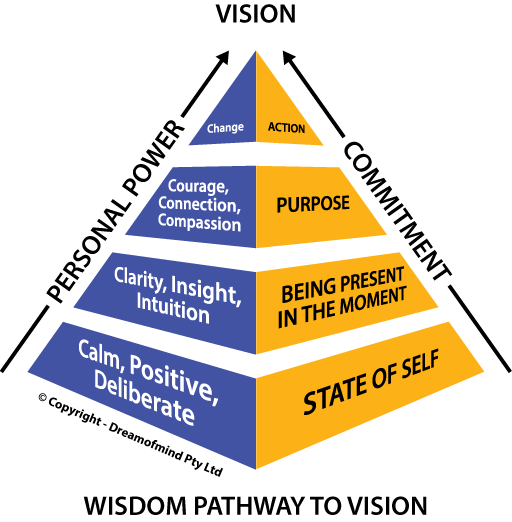 VISION

PERSONAL POWER

COMMITMENT

Change

ACTION

Courage, Connection, Compassion

PURPOSE

Clarity, Insight, Intuition

BEING PRESENT IN THE MOMENT

Calm, Positive, Deliberate

STATE OF SELF

© Copyright - Dreamofmind Pty Ltd

WISDOM PATHWAY TO VISION